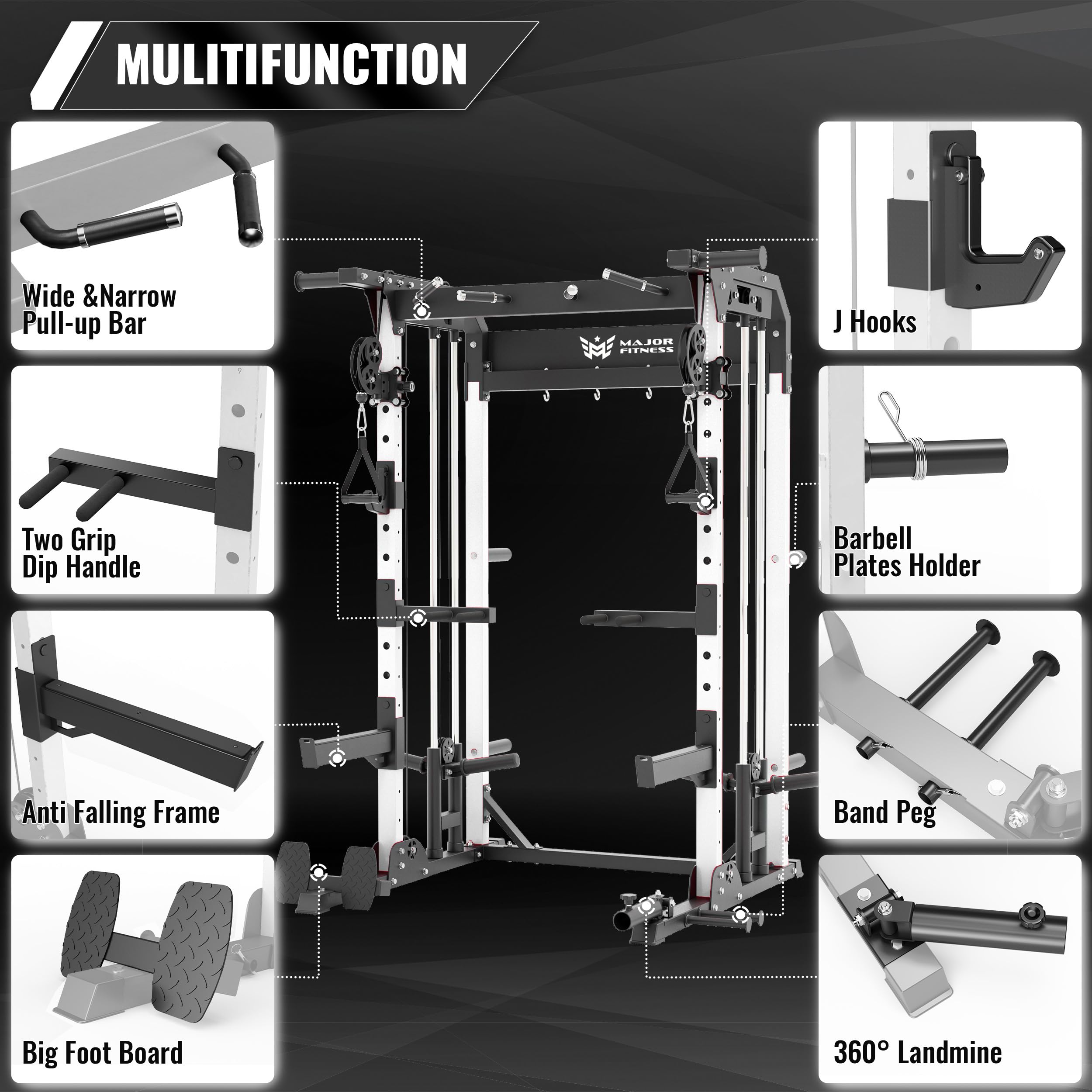 MULITIFUNCTION

Wide &Narrow Pull-up Bar

Two Grip Dip Handle

Anti Falling Frame

Big Foot Board

MAJOR FITNESS

J Hooks

Barbell Plates Holder

Band Peg

360° Landmine